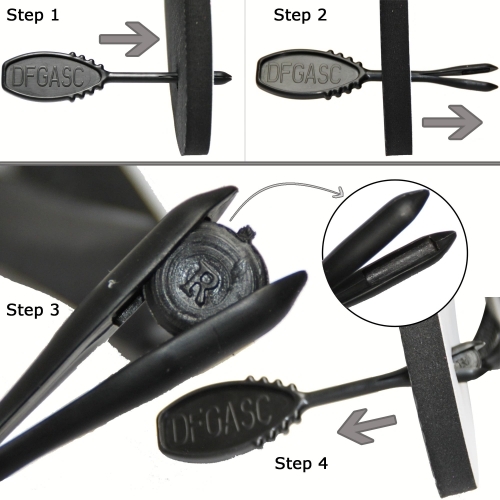 Step 1

DFGASC

Step 2

DFGASC

Step 3

R

DFGASC

Step 4